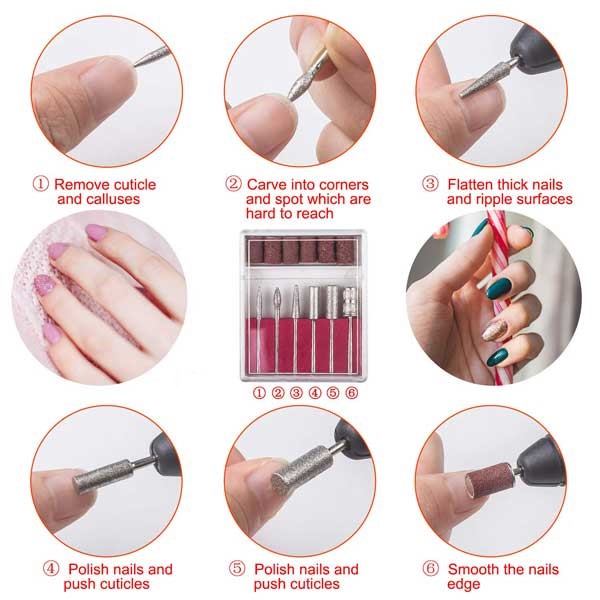 ① Remove cuticle and calluses

② Carve into corners and spot which are hard to reach

③ Flatten thick nails and ripple surfaces

① ② ③ ④ ⑤ ⑥

④ Polish nails and push cuticles

⑤ Polish nails and push cuticles

⑥ Smooth the nails edge